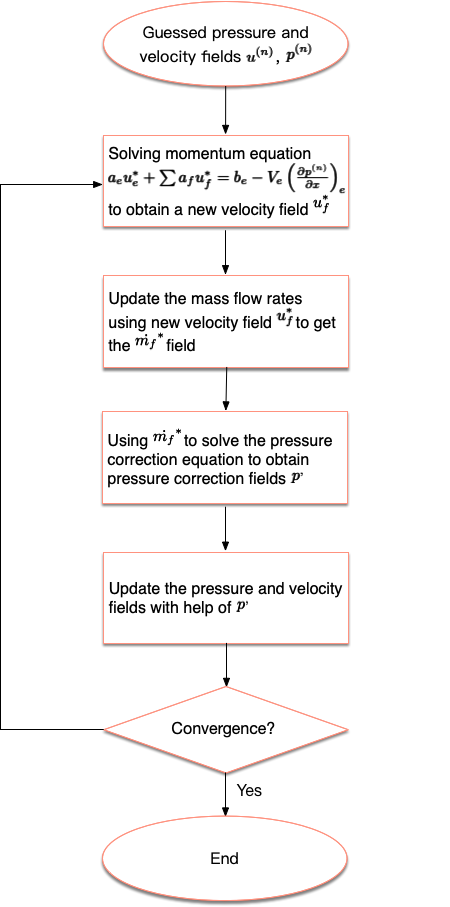 Guessed pressure and velocity fields $u^{(n)}$, $p^{(n)}$

Solving momentum equation $a_e u_e^* + \sum a_f u_f^* = b_e - V_e \left(\frac{\partial p^{(n)}}{\partial x}\right)_e$ to obtain a new velocity field $u_f^*$

Update the mass flow rates using new velocity field $u_f^*$ to get the $\dot{m}_f{}^*$ field

Using $\dot{m}_f{}^*$ to solve the pressure correction equation to obtain pressure correction fields $p'$

Update the pressure and velocity fields with help of $p'$

Convergence?

Yes

End